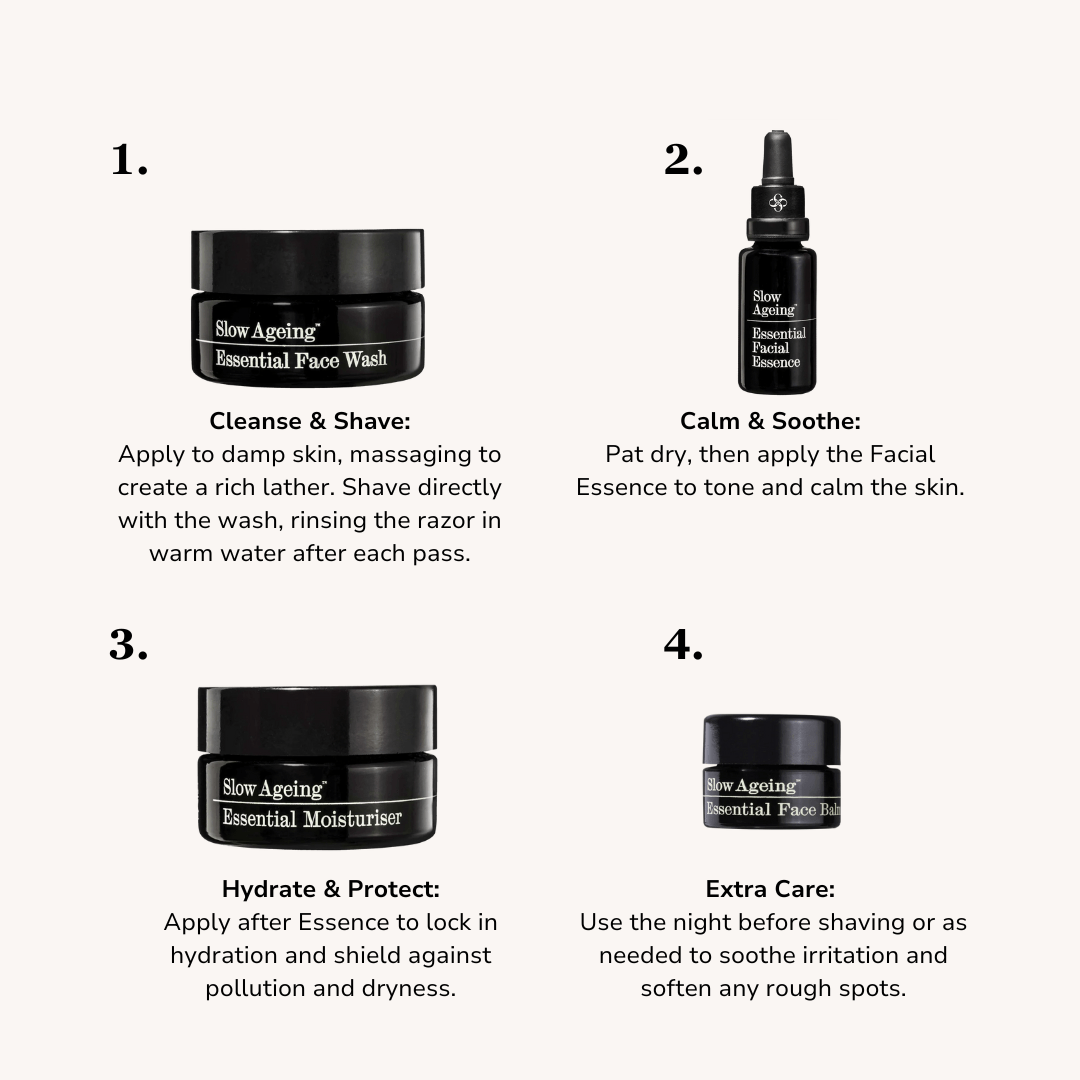 1.

Slow Ageing™
Essential Face Wash

Cleanse & Shave:
Apply to damp skin, massaging to create a rich lather. Shave directly with the wash, rinsing the razor in warm water after each pass.

2.

Slow Ageing™
Essential Facial Essence

Calm & Soothe:
Pat dry, then apply the Facial Essence to tone and calm the skin.

3.

Slow Ageing™
Essential Moisturiser

Hydrate & Protect:
Apply after Essence to lock in hydration and shield against pollution and dryness.

4.

Slow Ageing™
Essential Face Balm

Extra Care:
Use the night before shaving or as needed to soothe irritation and soften any rough spots.